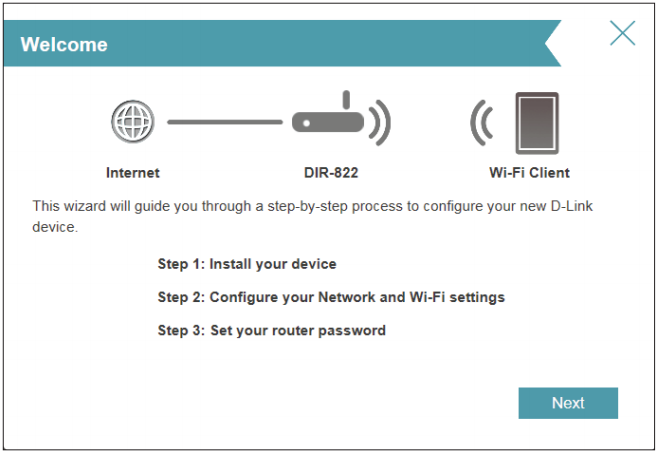 Welcome

Internet

DIR-822

Wi-Fi Client

This wizard will guide you through a step-by-step process to configure your new D-Link device.

Step 1: Install your device

Step 2: Configure your Network and Wi-Fi settings

Step 3: Set your router password

Next