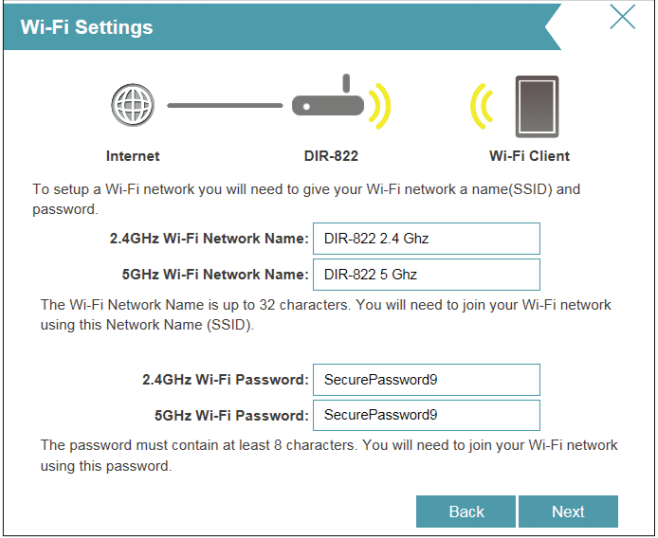 Wi-Fi Settings

Internet

DIR-822

Wi-Fi Client

To setup a Wi-Fi network you will need to give your Wi-Fi network a name(SSID) and password.

2.4GHz Wi-Fi Network Name: DIR-822 2.4 Ghz

5GHz Wi-Fi Network Name: DIR-822 5 Ghz

The Wi-Fi Network Name is up to 32 characters. You will need to join your Wi-Fi network using this Network Name (SSID).

2.4GHz Wi-Fi Password: SecurePassword9

5GHz Wi-Fi Password: SecurePassword9

The password must contain at least 8 characters. You will need to join your Wi-Fi network using this password.

Back

Next