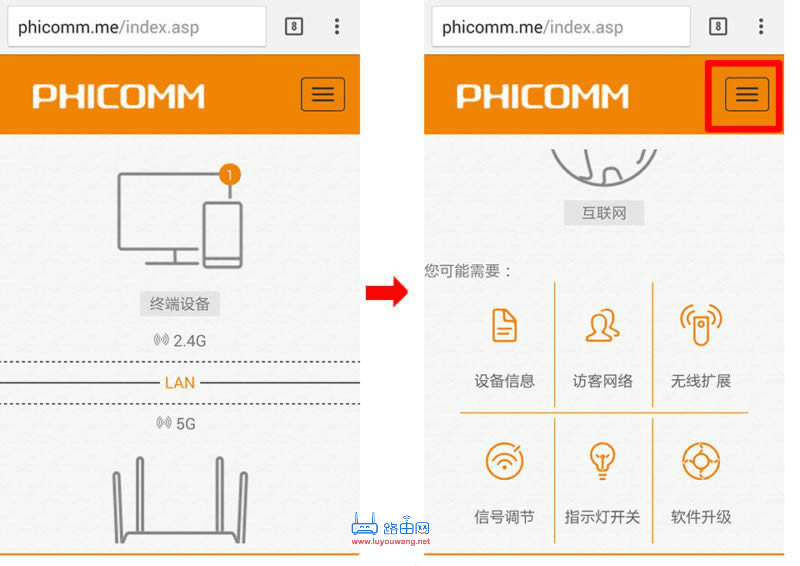 phicomm.me/index.asp
8
PHICOMM
1
终端设备
2.4G
LAN
5G

phicomm.me/index.asp
8
PHICOMM
互联网
您可能需要：
设备信息
访客网络
无线扩展
信号调节
指示灯开关
软件升级

路由网
www.luyouwang.net