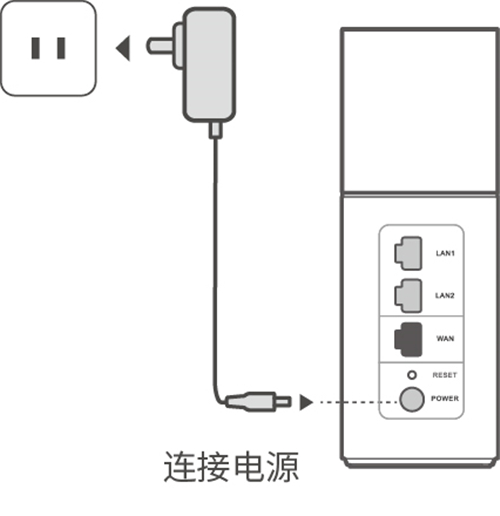 LAN1
LAN2
WAN
RESET
POWER

连接电源